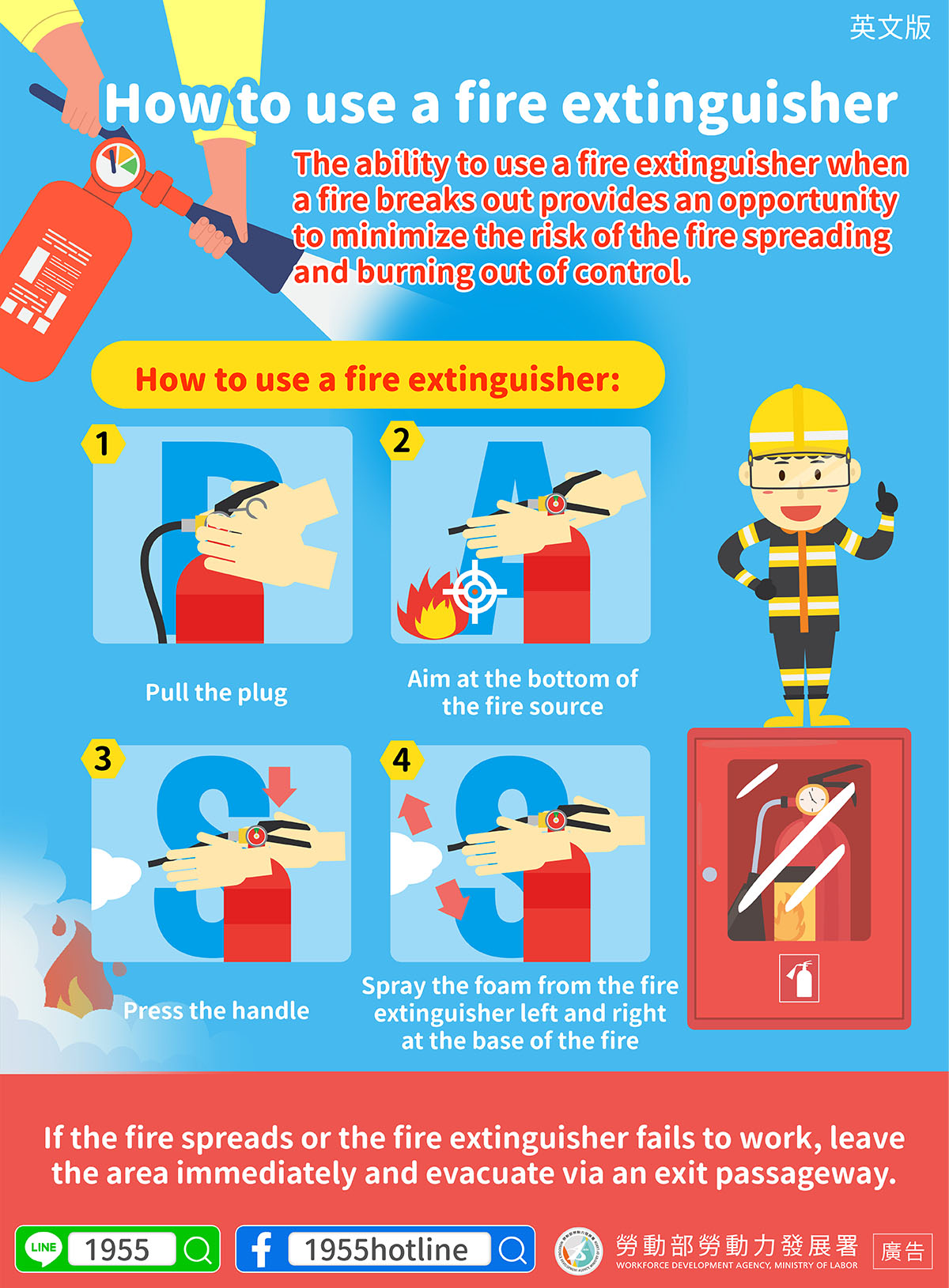 英文版

How to use a fire extinguisher

The ability to use a fire extinguisher when a fire breaks out provides an opportunity to minimize the risk of the fire spreading and burning out of control.

How to use a fire extinguisher:

1 P

Pull the plug

2 A

Aim at the bottom of the fire source

3 S

Press the handle

4 S

Spray the foam from the fire extinguisher left and right at the base of the fire

If the fire spreads or the fire extinguisher fails to work, leave the area immediately and evacuate via an exit passageway.

LINE 1955

f 1955hotline

勞動部勞動力發展署
WORKFORCE DEVELOPMENT AGENCY, MINISTRY OF LABOR

廣告